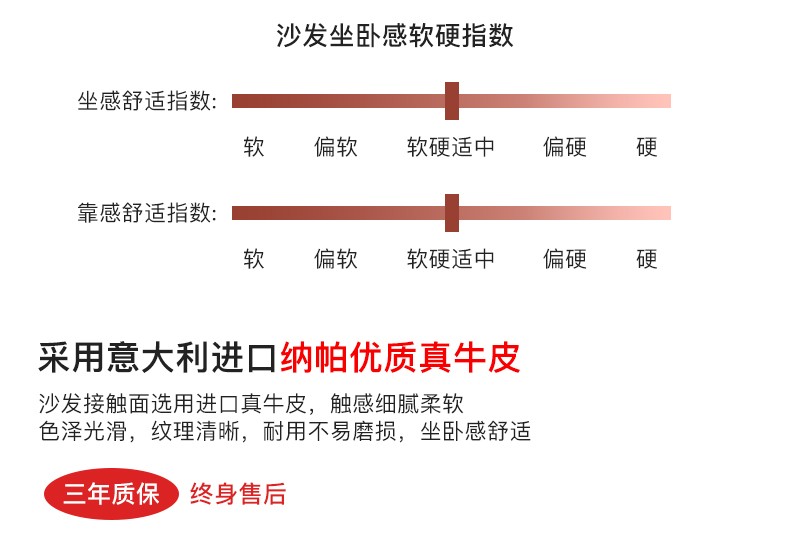 沙发坐卧感软硬指数

坐感舒适指数:

软 偏软 软硬适中 偏硬 硬

靠感舒适指数:

软 偏软 软硬适中 偏硬 硬

采用意大利进口纳帕优质真牛皮

沙发接触面选用进口真牛皮，触感细腻柔软
色泽光滑，纹理清晰，耐用不易磨损，坐卧感舒适

三年质保 终身售后