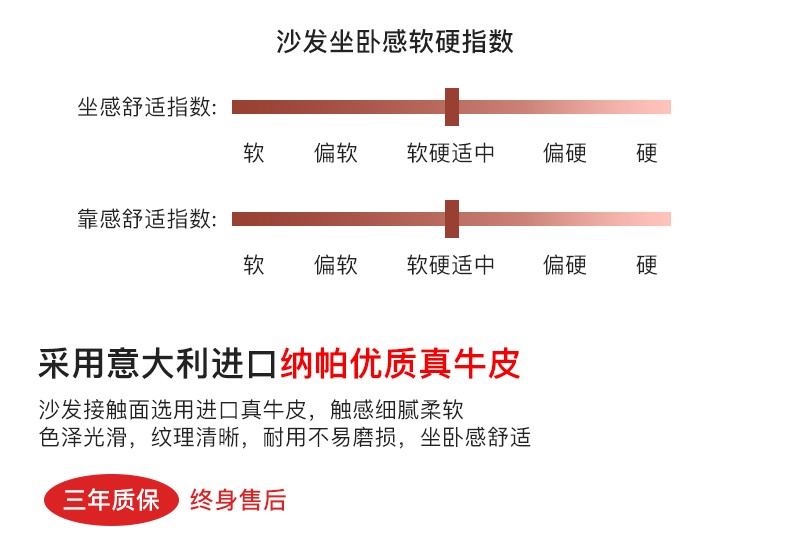 沙发坐卧感软硬指数

坐感舒适指数:

软 偏软 软硬适中 偏硬 硬

靠感舒适指数:

软 偏软 软硬适中 偏硬 硬

采用意大利进口纳帕优质真牛皮

沙发接触面选用进口真牛皮，触感细腻柔软
色泽光滑，纹理清晰，耐用不易磨损，坐卧感舒适

三年质保 终身售后